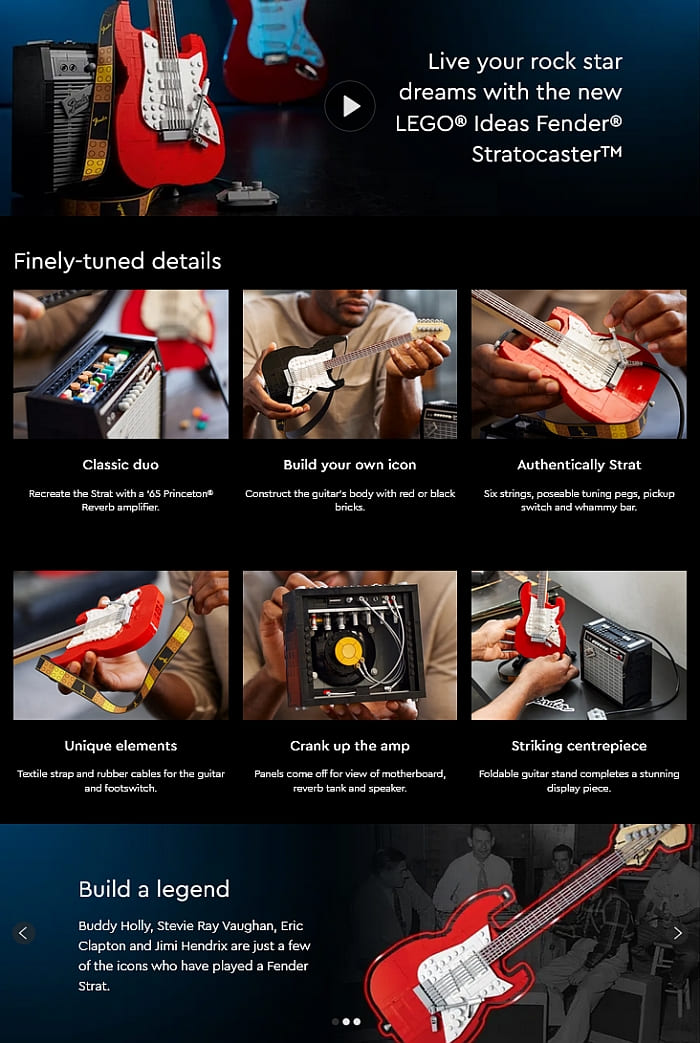 Live your rock star dreams with the new LEGO® Ideas Fender® Stratocaster™

Finely-tuned details

Classic duo

Recreate the Strat with a '65 Princeton® Reverb amplifier.

Build your own icon

Construct the guitar's body with red or black bricks.

Authentically Strat

Six strings, poseable tuning pegs, pickup switch and whammy bar.

Unique elements

Textile strap and rubber cables for the guitar and footswitch.

Crank up the amp

Panels come off for view of motherboard, reverb tank and speaker.

Striking centrepiece

Foldable guitar stand completes a stunning display piece.

Build a legend

Buddy Holly, Stevie Ray Vaughan, Eric Clapton and Jimi Hendrix are just a few of the icons who have played a Fender Strat.