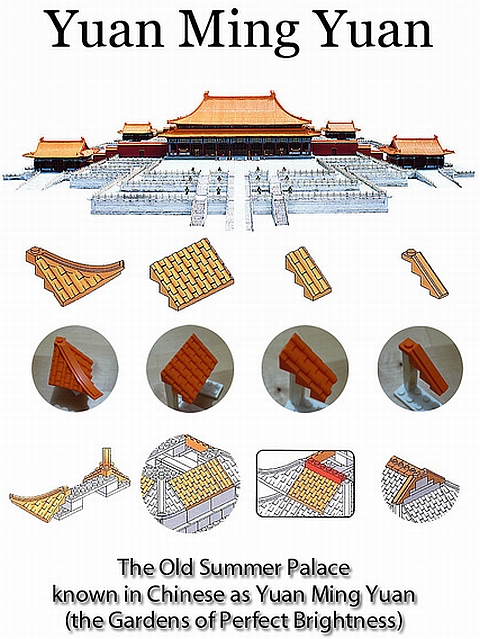 Yuan Ming Yuan

The Old Summer Palace
known in Chinese as Yuan Ming Yuan
(the Gardens of Perfect Brightness)