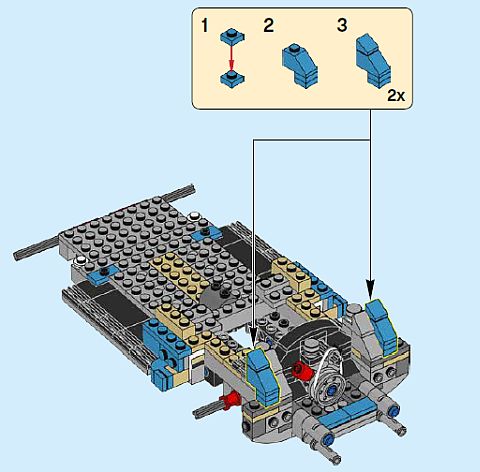 1 2 3

2x