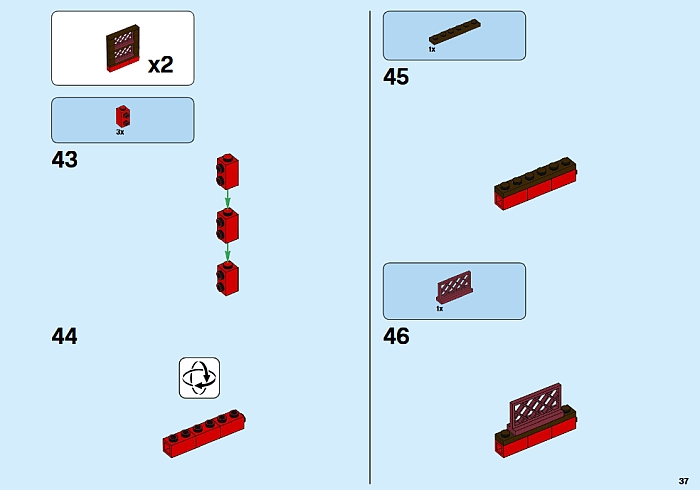 x2

3x

43

44

1x

45

1x

46

37