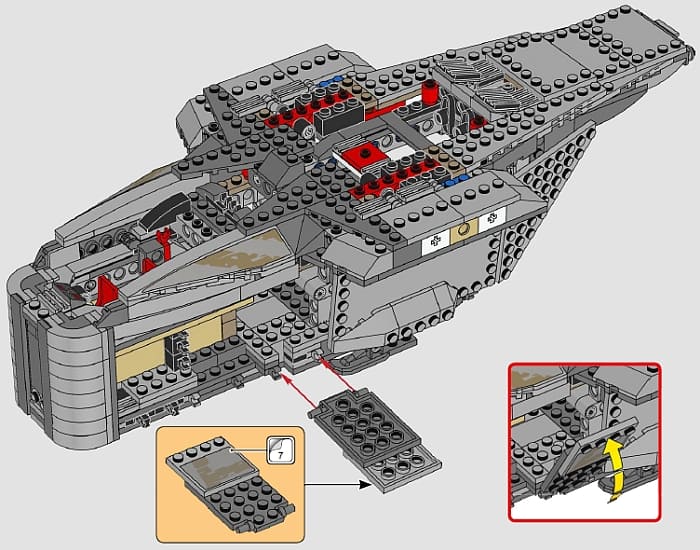 7