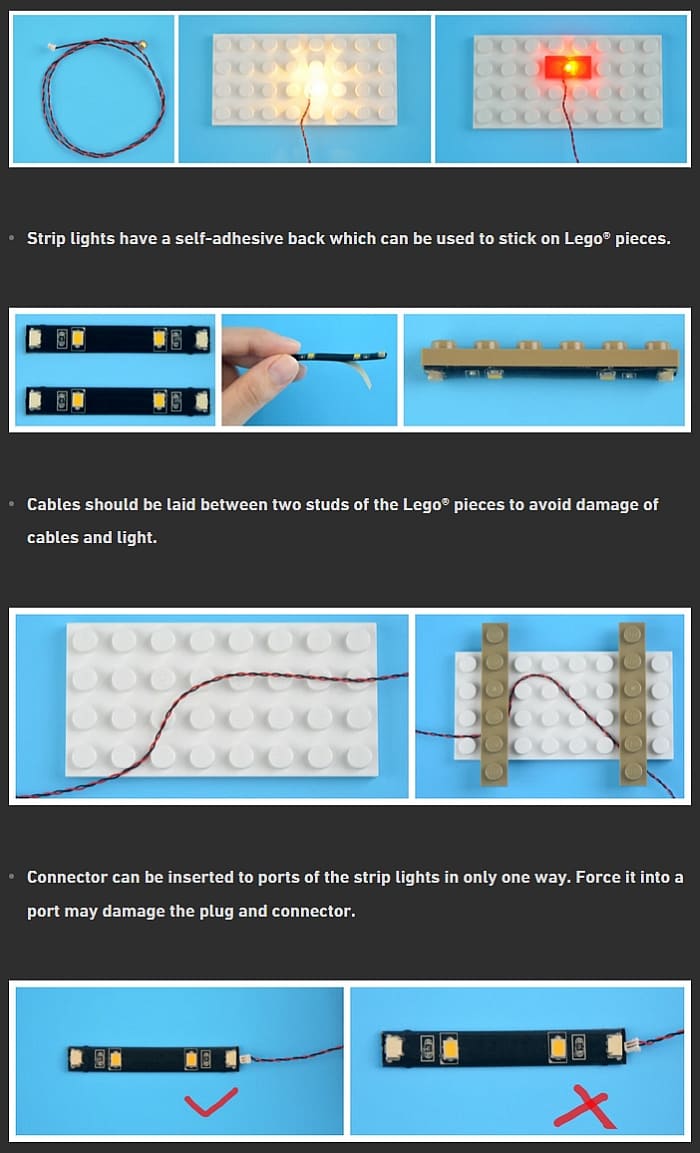 • Strip lights have a self-adhesive back which can be used to stick on Lego® pieces.

• Cables should be laid between two studs of the Lego® pieces to avoid damage of cables and light.

• Connector can be inserted to ports of the strip lights in only one way. Force it into a port may damage the plug and connector.